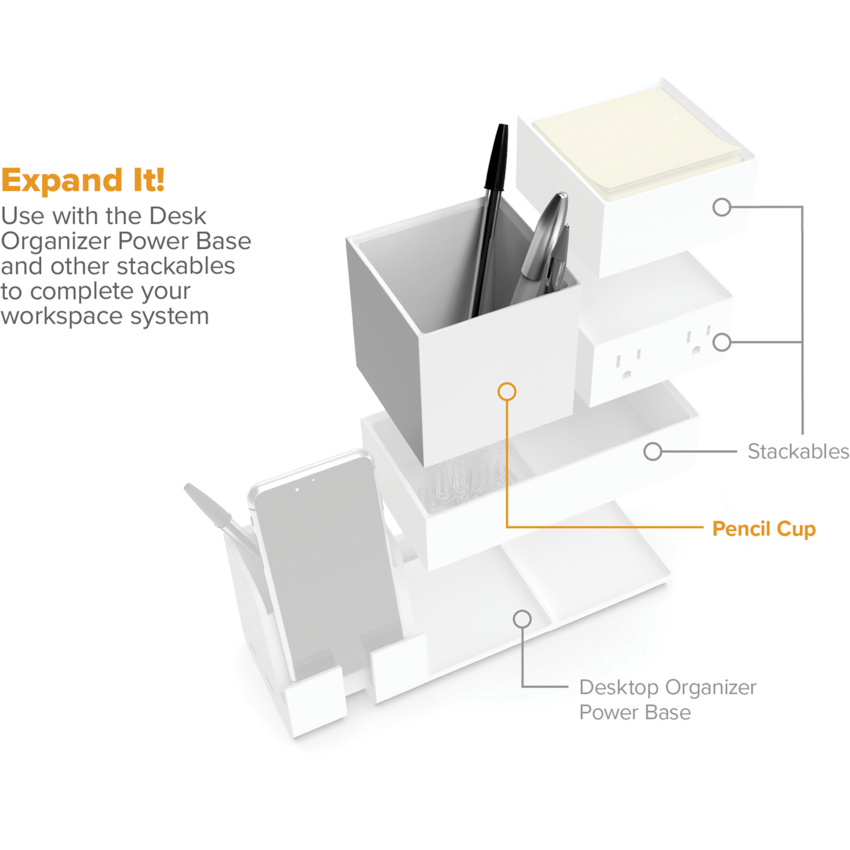 Expand It!
Use with the Desk Organizer Power Base and other stackables to complete your workspace system

Stackables

Pencil Cup

Desktop Organizer Power Base